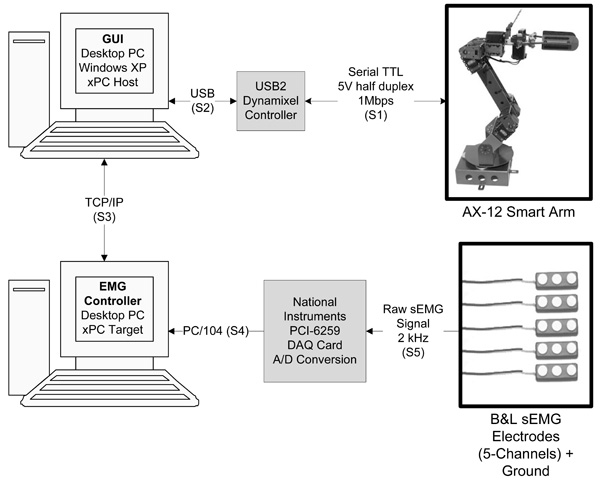 GUI
Desktop PC
Windows XP
xPC Host

USB
(S2)

USB2
Dynamixel
Controller

Serial TTL
5V half duplex
1Mbps
(S1)

AX-12 Smart Arm

TCP/IP
(S3)

EMG
Controller
Desktop PC
xPC Target

PC/104 (S4)

National
Instruments
PCI-6259
DAQ Card
A/D Conversion

Raw sEMG
Signal
2 kHz
(S5)

B&L sEMG
Electrodes
(5-Channels) +
Ground